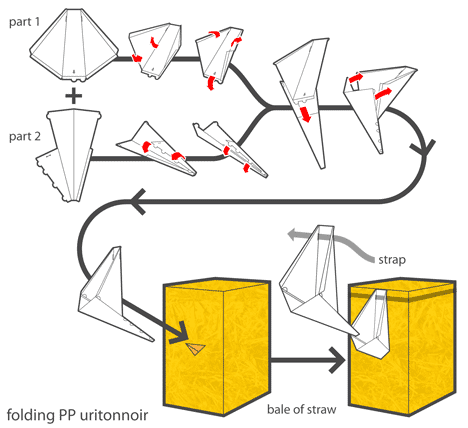 part 1

+

part 2

strap

bale of straw

folding PP uritonnoir